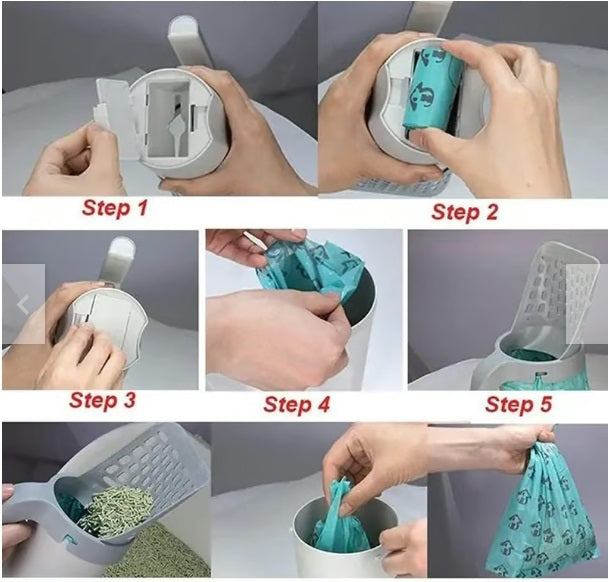 Step 1

Step 2

Step 3

Step 4

Step 5